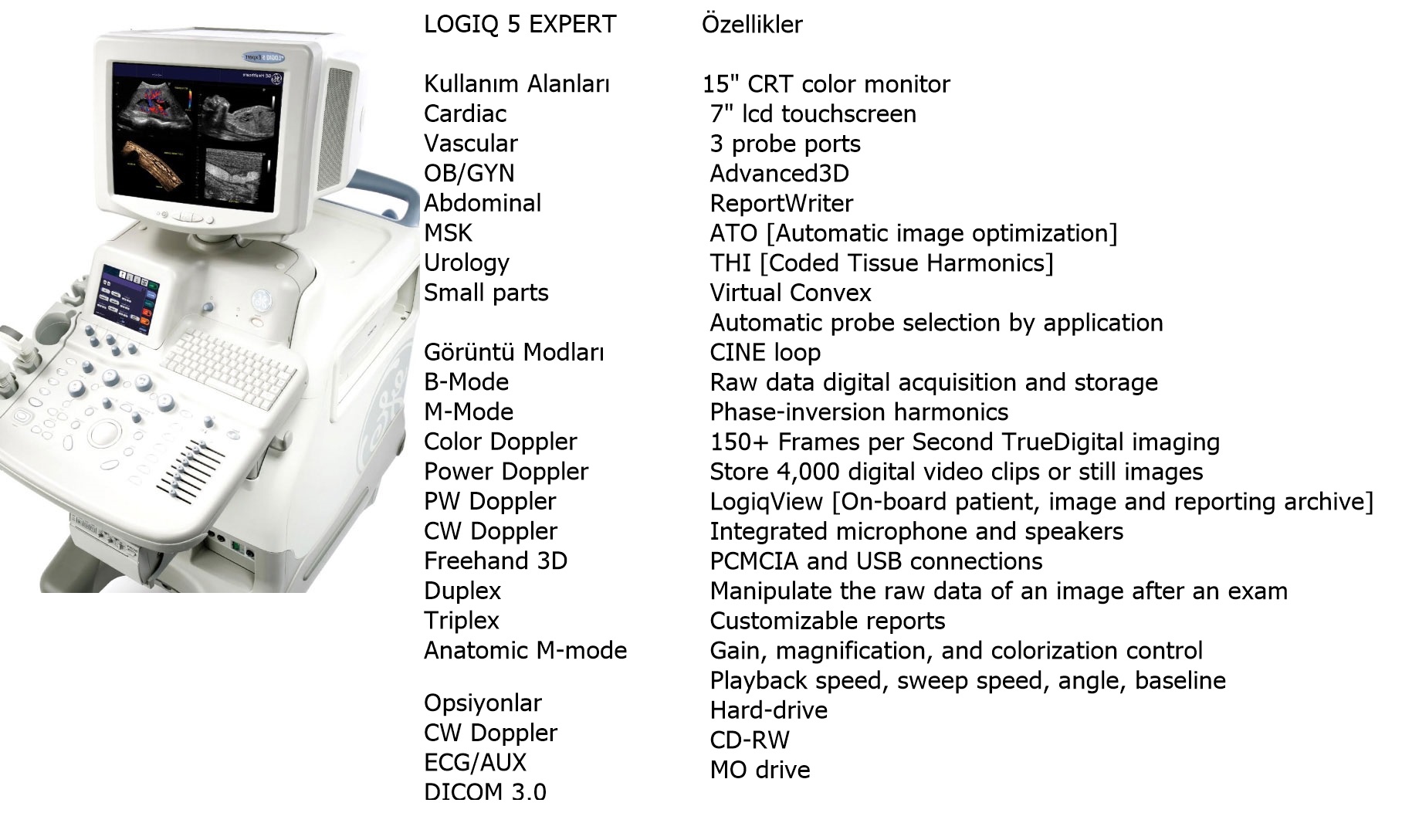 LOGIQ 5 EXPERT

Kullanım Alanları
Cardiac
Vascular
OB/GYN
Abdominal
MSK
Urology
Small parts

Görüntü Modları
B-Mode
M-Mode
Color Doppler
Power Doppler
PW Doppler
CW Doppler
Freehand 3D
Duplex
Triplex
Anatomic M-mode

Opsiyonlar
CW Doppler
ECG/AUX
DICOM 3.0

Özellikler

15" CRT color monitor
7" lcd touchscreen
3 probe ports
Advanced3D
ReportWriter
ATO [Automatic image optimization]
THI [Coded Tissue Harmonics]
Virtual Convex
Automatic probe selection by application
CINE loop
Raw data digital acquisition and storage
Phase-inversion harmonics
150+ Frames per Second TrueDigital imaging
Store 4,000 digital video clips or still images
LogiqView [On-board patient, image and reporting archive]
Integrated microphone and speakers
PCMCIA and USB connections
Manipulate the raw data of an image after an exam
Customizable reports
Gain, magnification, and colorization control
Playback speed, sweep speed, angle, baseline
Hard-drive
CD-RW
MO drive